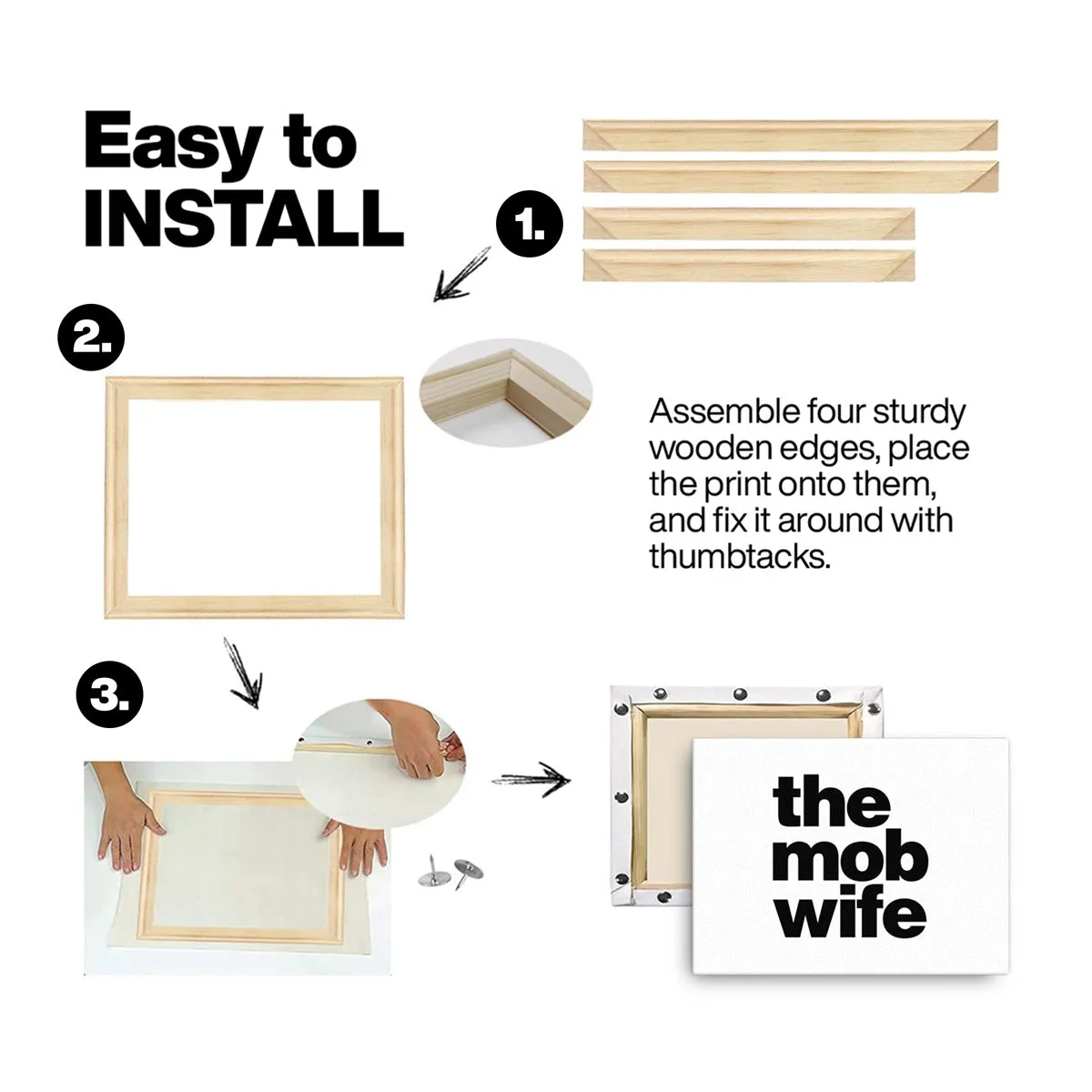 Easy to
INSTALL

1.

2.

Assemble four sturdy wooden edges, place the print onto them, and fix it around with thumbtacks.

3.

the
mob
wife